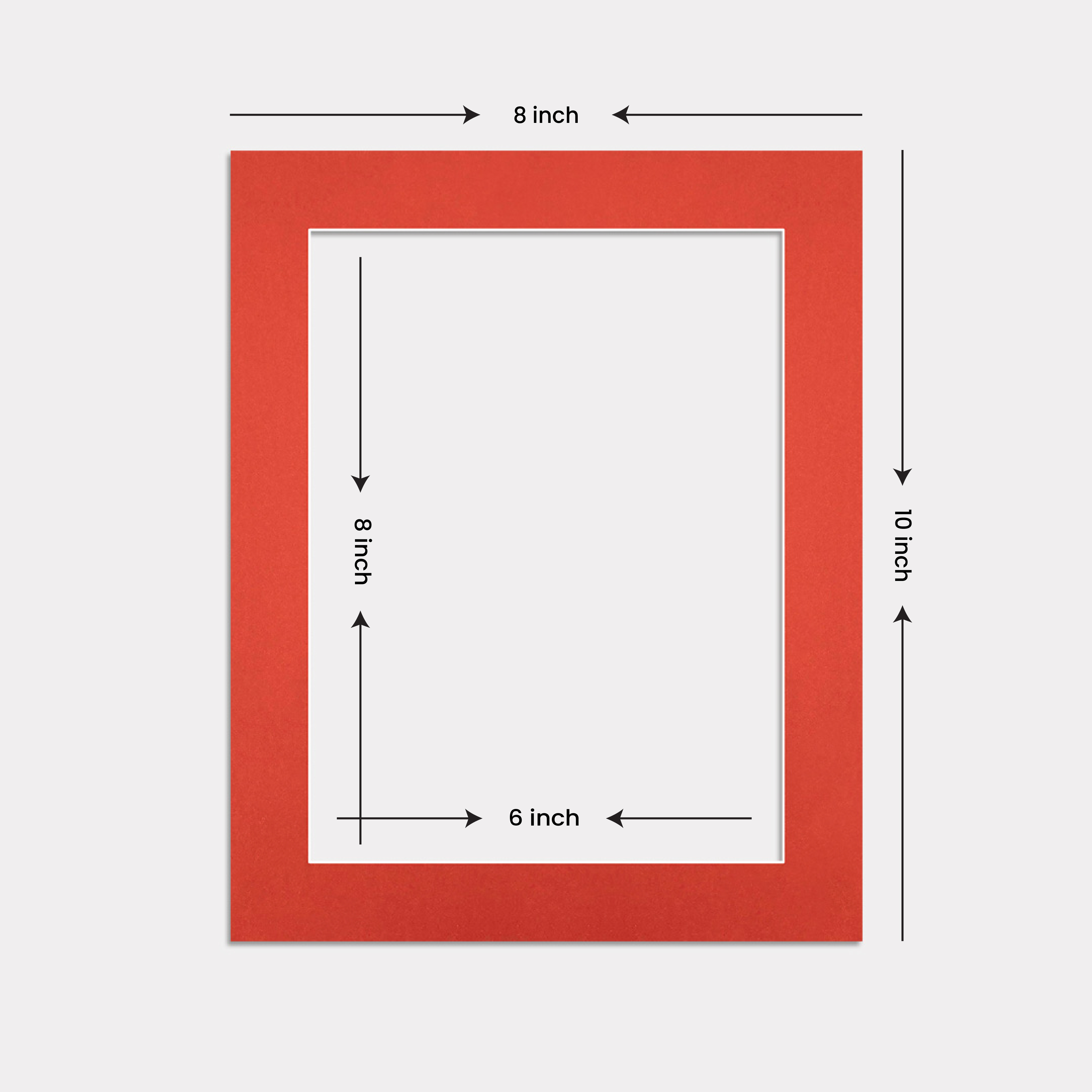 8 inch

8 inch

10 inch

6 inch